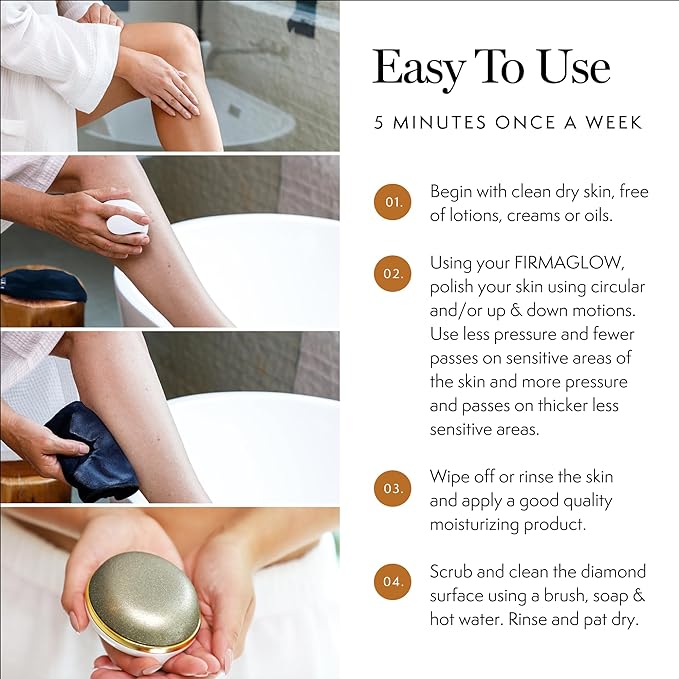 Easy To Use

5 MINUTES ONCE A WEEK

01. Begin with clean dry skin, free of lotions, creams or oils.

02. Using your FIRMAGLOW, polish your skin using circular and/or up & down motions. Use less pressure and fewer passes on sensitive areas of the skin and more pressure and passes on thicker less sensitive areas.

03. Wipe off or rinse the skin and apply a good quality moisturizing product.

04. Scrub and clean the diamond surface using a brush, soap & hot water. Rinse and pat dry.