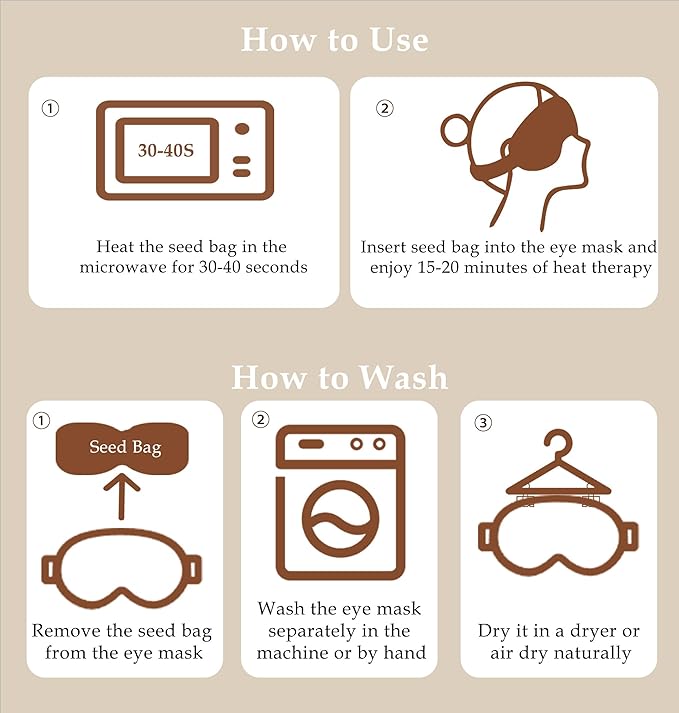 How to Use

①

30-40S

Heat the seed bag in the microwave for 30-40 seconds

②

Insert seed bag into the eye mask and enjoy 15-20 minutes of heat therapy

How to Wash

①

Seed Bag

Remove the seed bag from the eye mask

②

Wash the eye mask separately in the machine or by hand

③

Dry it in a dryer or air dry naturally