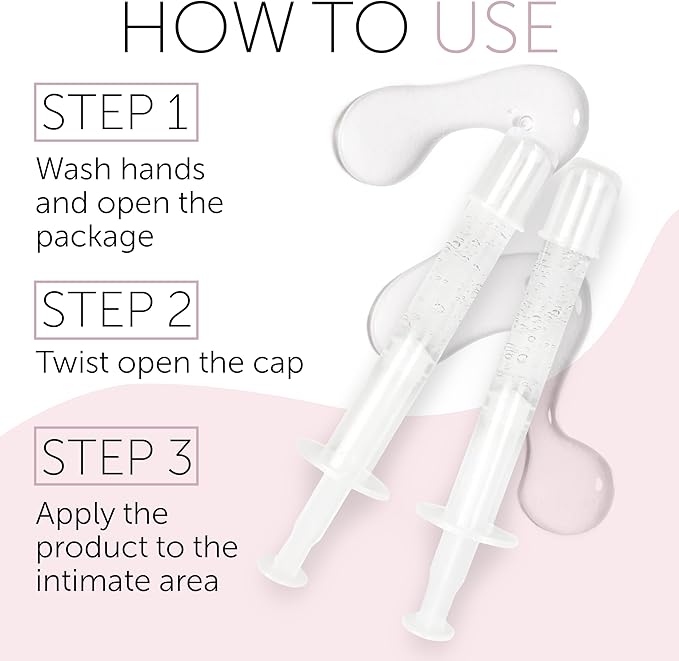 HOW TO USE

STEP 1

Wash hands and open the package

STEP 2

Twist open the cap

STEP 3

Apply the product to the intimate area