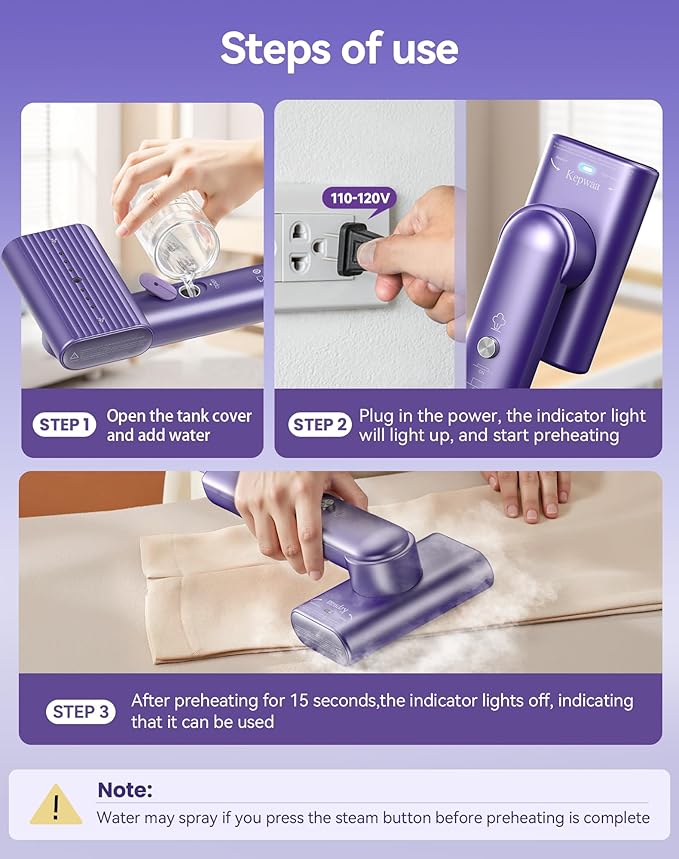 Steps of use

110-120V

Kepwaa

STEP 1 Open the tank cover and add water

STEP 2 Plug in the power, the indicator light will light up, and start preheating

STEP 3 After preheating for 15 seconds,the indicator lights off, indicating that it can be used

Note:
Water may spray if you press the steam button before preheating is complete