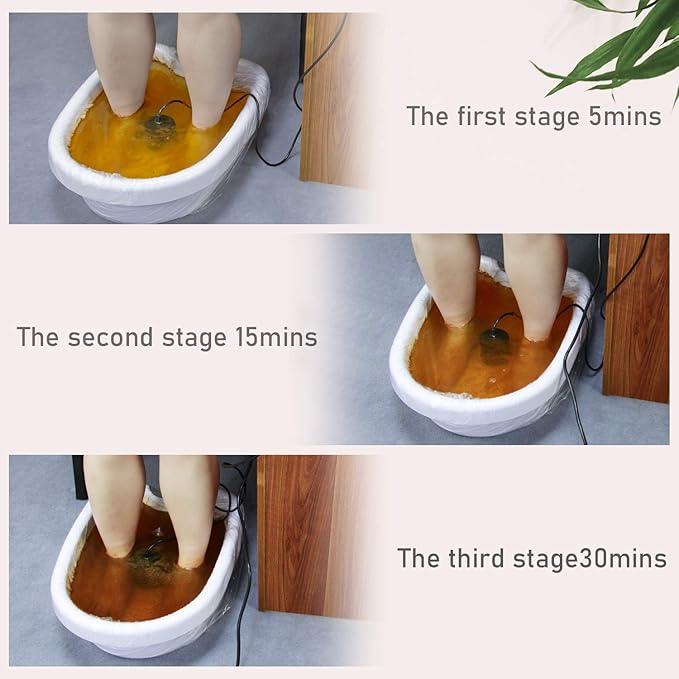 The first stage 5mins

The second stage 15mins

The third stage30mins