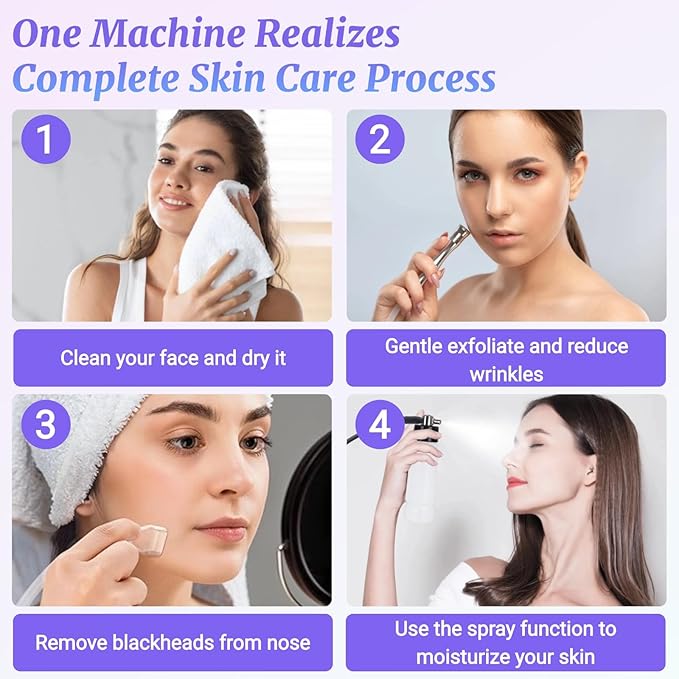 One Machine Realizes Complete Skin Care Process

1

Clean your face and dry it

2

Gentle exfoliate and reduce wrinkles

3

Remove blackheads from nose

4

Use the spray function to moisturize your skin